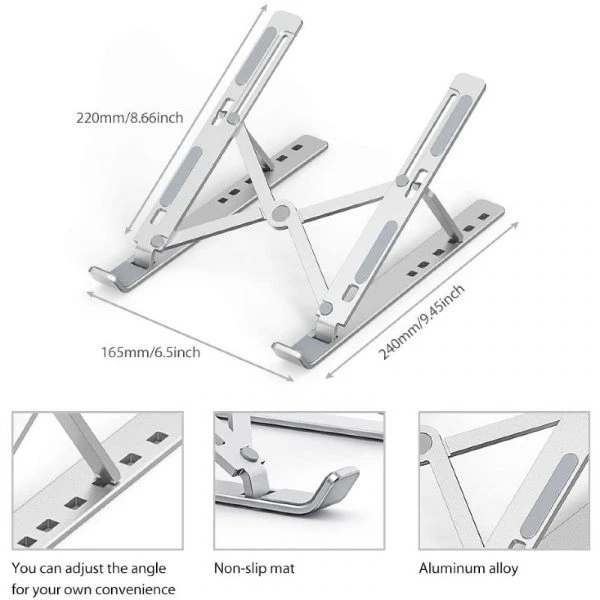 220mm/8.66inch

165mm/6.5inch

240mm/9.45inch

You can adjust the angle for your own convenience

Non-slip mat

Aluminum alloy